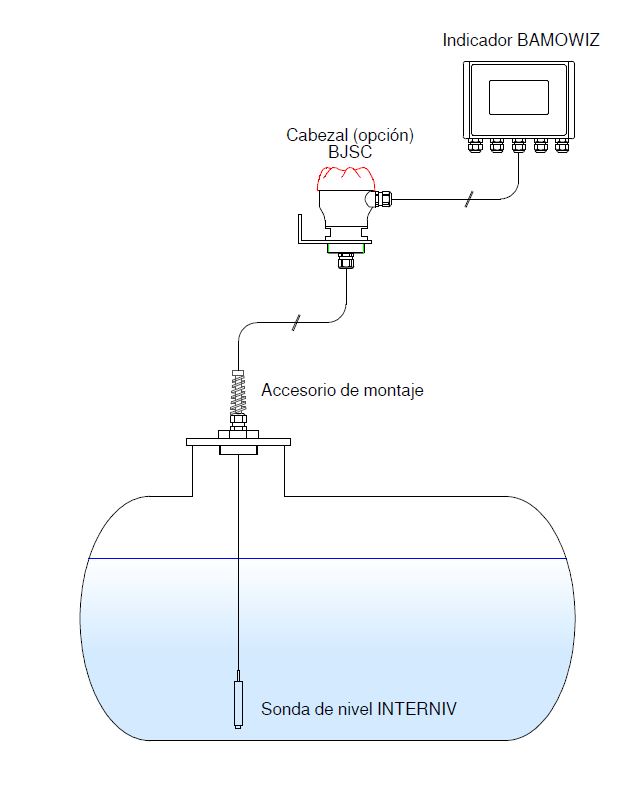 Indicador BAMOWIZ

Cabezal (opción)
BJSC

Accesorio de montaje

Sonda de nivel INTERNIV